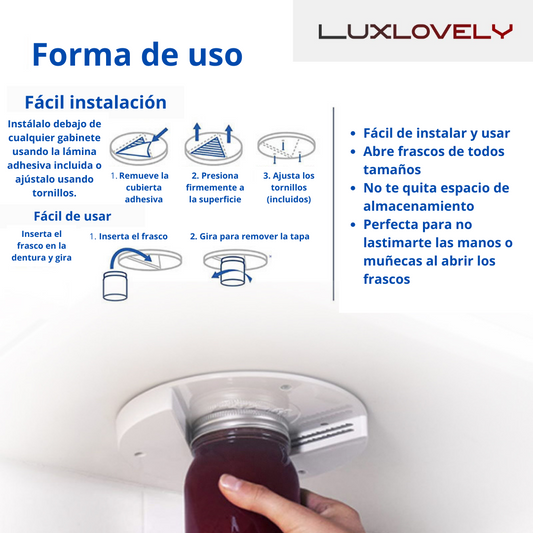 LUXLOVELY

Forma de uso

Fácil instalación

Instálalo debajo de cualquier gabinete usando la lámina adhesiva incluida o ajústalo usando tornillos.

1. Remueve la cubierta adhesiva

2. Presiona firmemente a la superficie

3. Ajusta los tornillos (incluidos)

Fácil de usar

Inserta el frasco en la dentura y gira

1. Inserta el frasco

2. Gira para remover la tapa

• Fácil de instalar y usar
• Abre frascos de todos tamaños
• No te quita espacio de almacenamiento
• Perfecta para no lastimarte las manos o muñecas al abrir los frascos